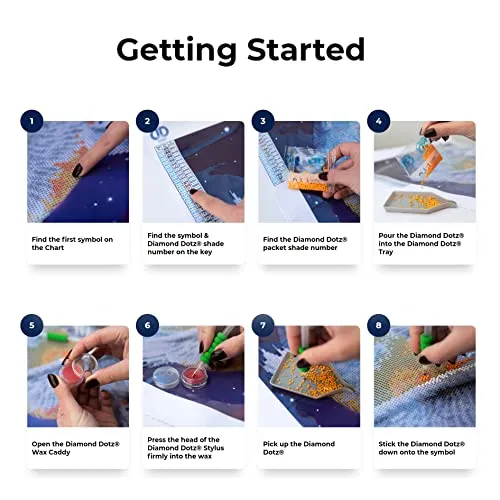 Getting Started

1

Find the first symbol on the Chart

2

Find the symbol & Diamond Dotz® shade number on the key

3

Find the Diamond Dotz® packet shade number

4

Pour the Diamond Dotz® into the Diamond Dotz® Tray

5

Open the Diamond Dotz® Wax Caddy

6

Press the head of the Diamond Dotz® Stylus firmly into the wax

7

Pick up the Diamond Dotz®

8

Stick the Diamond Dotz® down onto the symbol